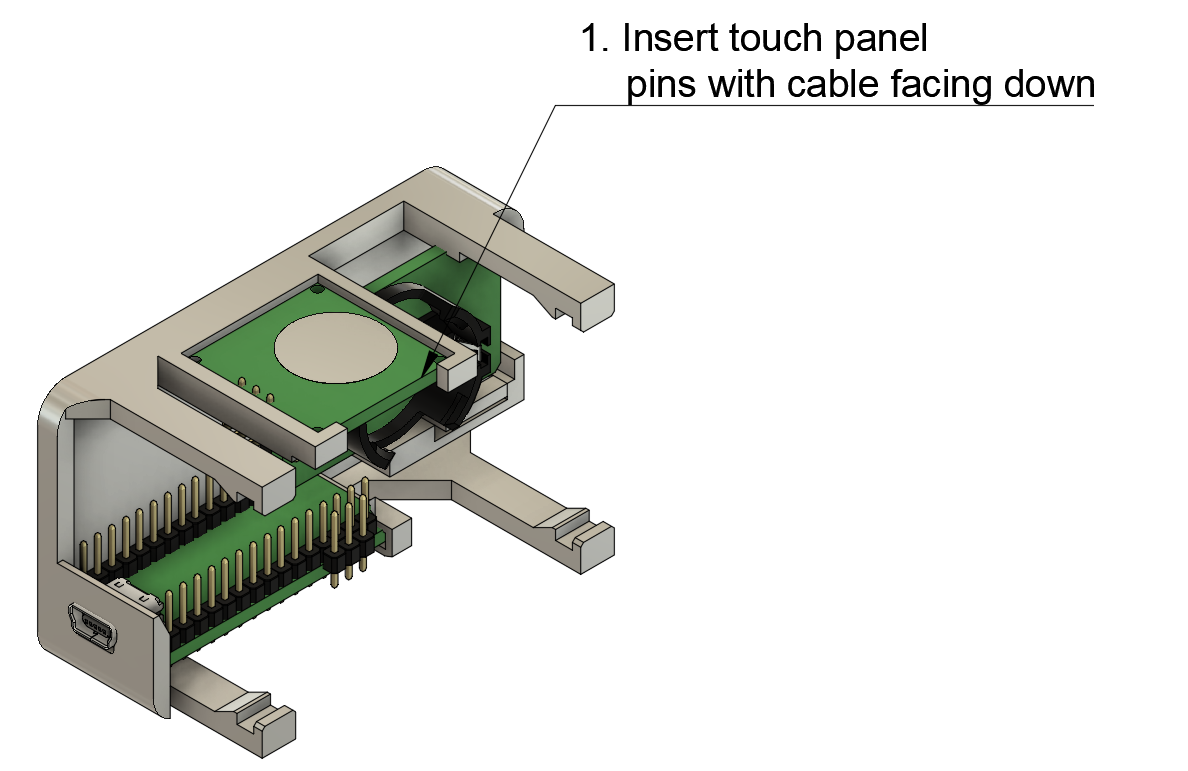 1. Insert touch panel
pins with cable facing down